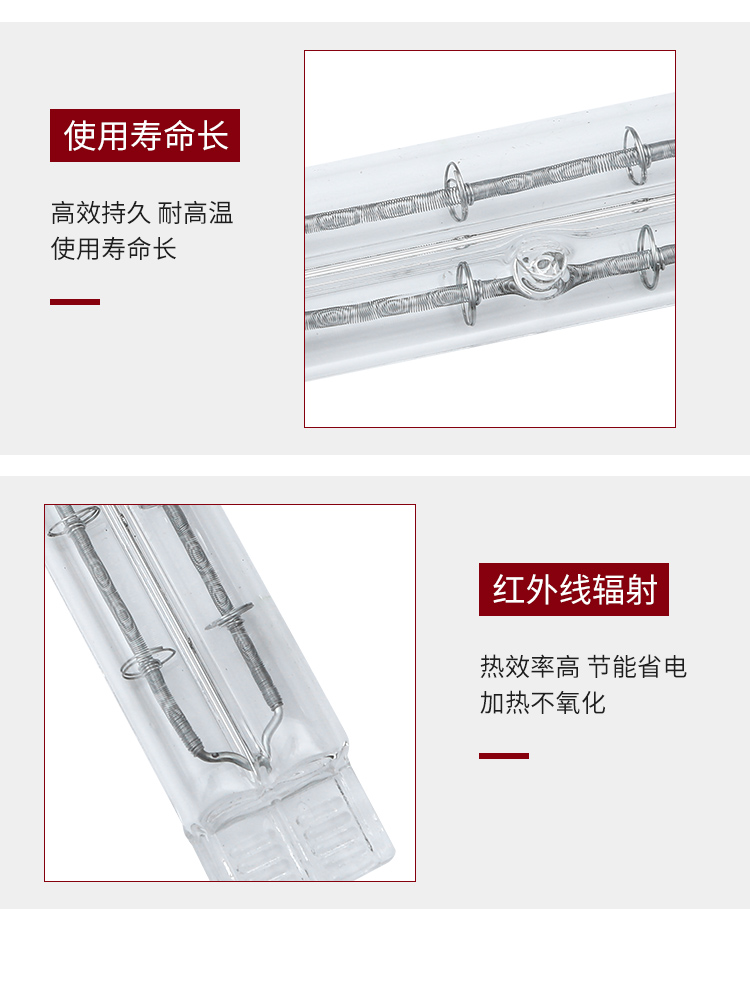 使用寿命长

高效持久 耐高温
使用寿命长

红外线辐射

热效率高 节能省电
加热不氧化